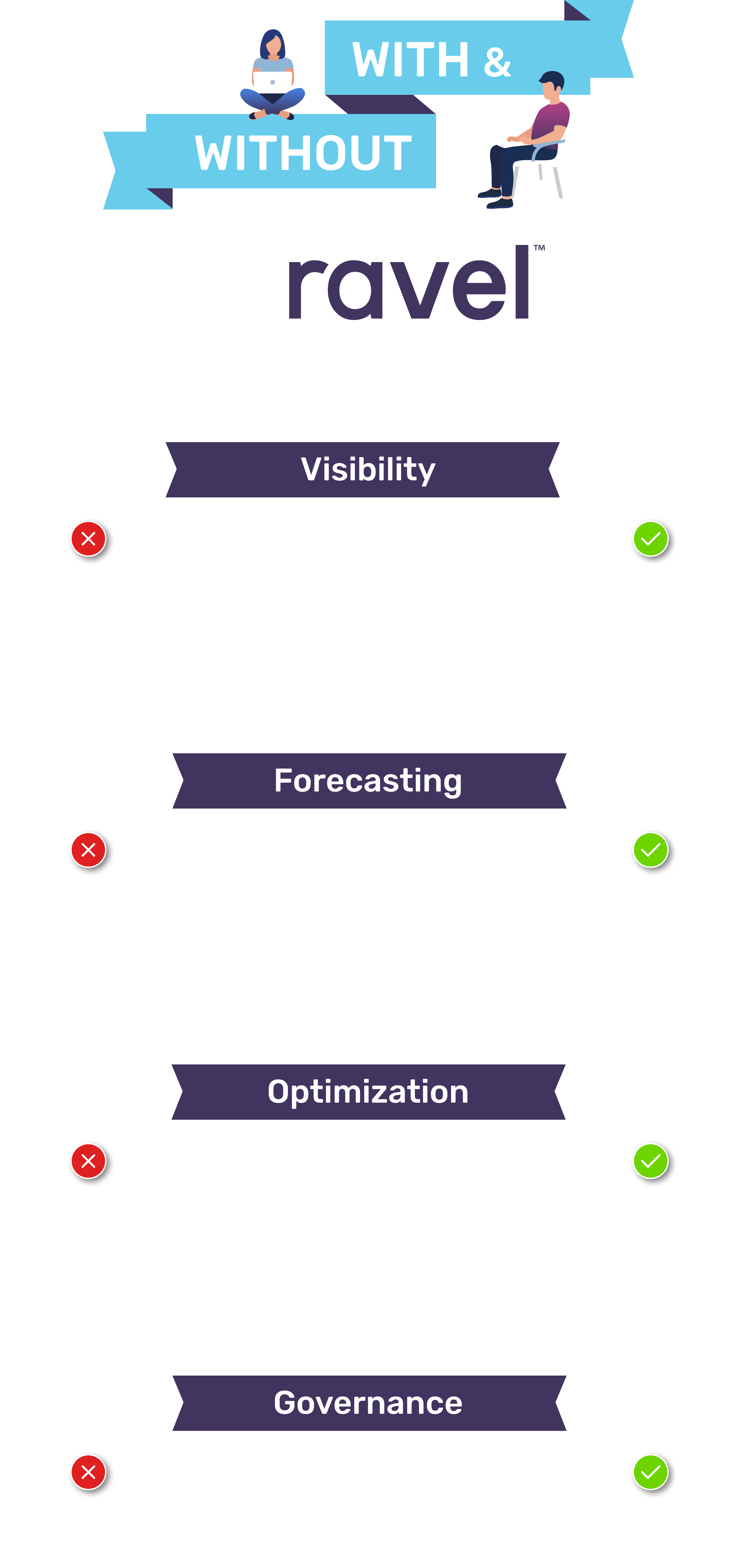 WITH &
WITHOUT

ravel™

Visibility

Forecasting

Optimization

Governance